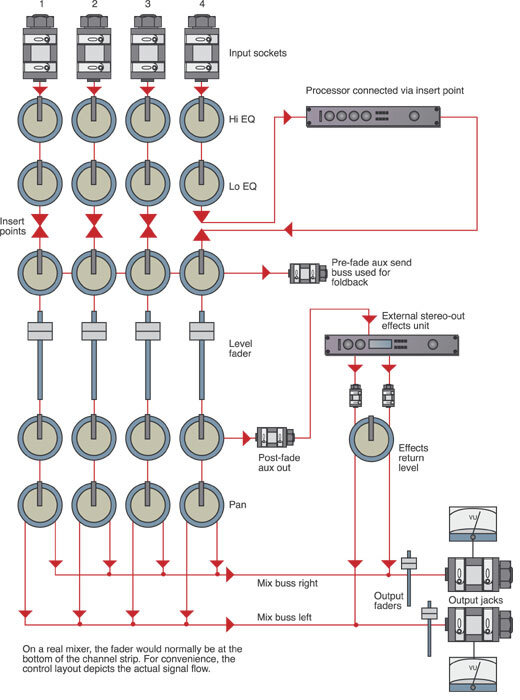 1
2
3
4

Input sockets

Processor connected via insert point

Hi EQ

Lo EQ

Insert points

Pre-fade aux send buss used for foldback

External stereo-out effects unit

Level fader

Post-fade aux out

Effects return level

Pan

VU

Mix buss right

Output faders

Output jacks

Mix buss left

VU

On a real mixer, the fader would normally be at the bottom of the channel strip. For convenience, the control layout depicts the actual signal flow.